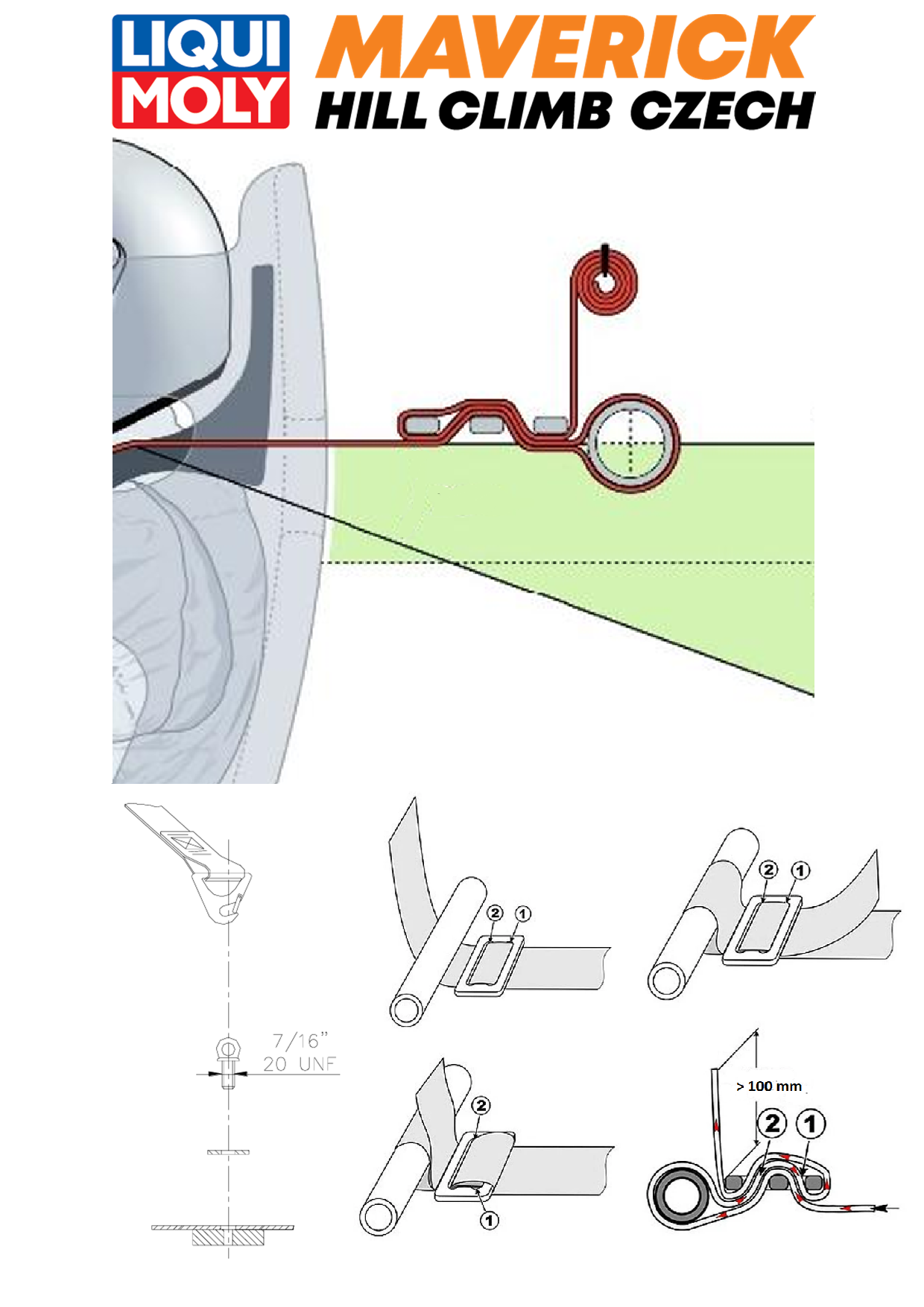 LIQUI MOLY

MAVERICK
HILL CLIMB CZECH

7/16"
20 UNF

2 1

2 1

2

1

> 100 mm

2 1